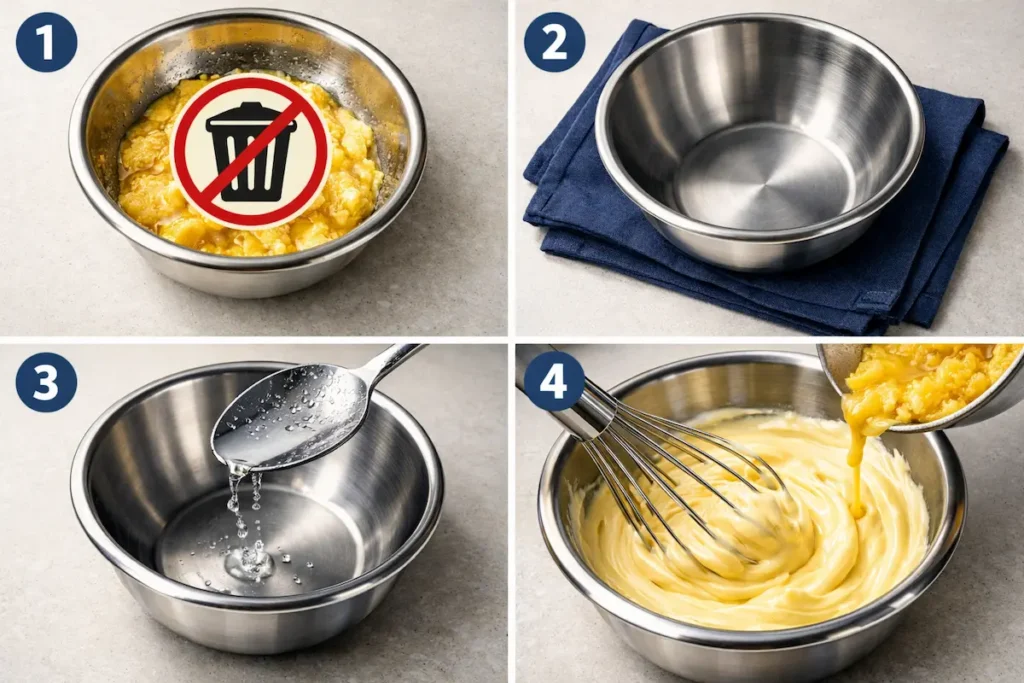 1

2

3

4